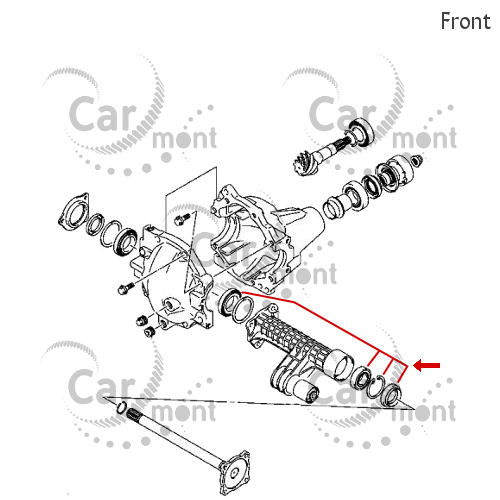 Front

Car mont

Car mont

Car mont

Car mont

Car mont