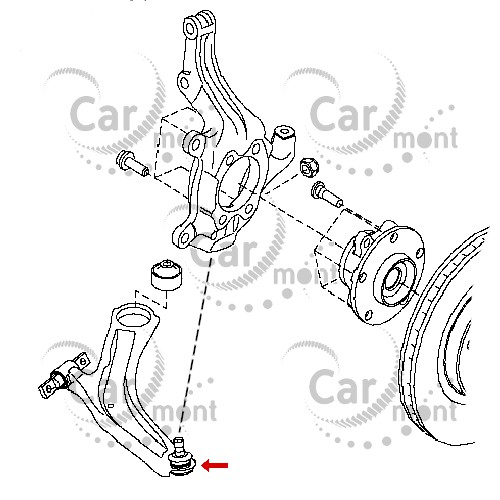 Car mont

Car mont

Car mont

Car mont

Car mont