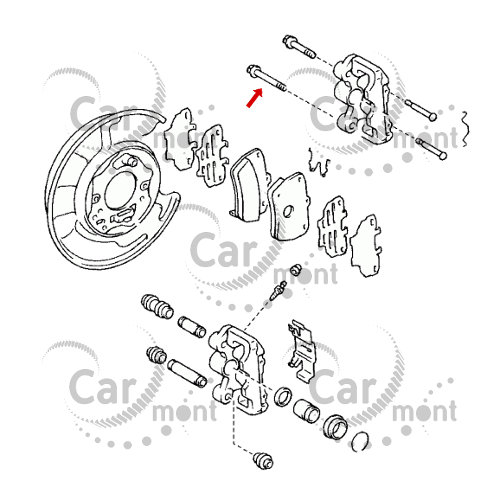 Car mont
Car mont
Car mont
Car mont
Car mont