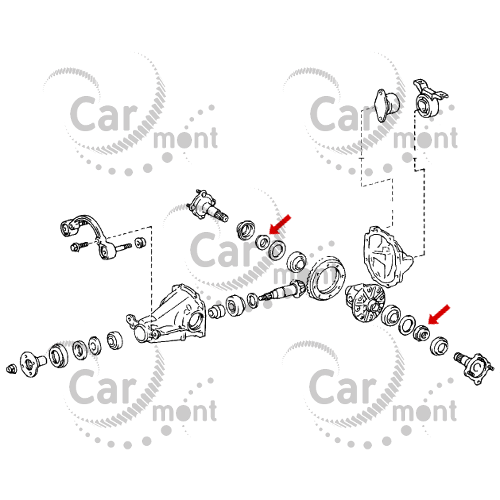 Car mont

Car mont

Car mont

Car mont

Car mont